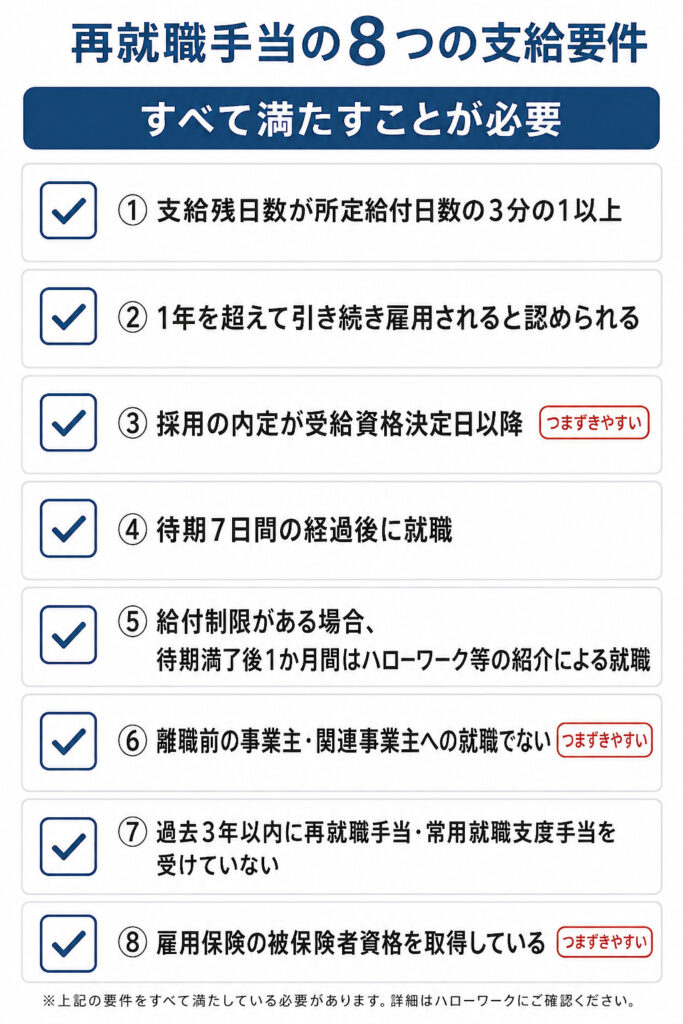 再就職手当の8つの支給要件

すべて満たすことが必要

① 支給残日数が所定給付日数の3分の1以上

② 1年を超えて引き続き雇用されると認められる

③ 採用の内定が受給資格決定日以降 つまずきやすい

④ 待期7日間の経過後に就職

⑤ 給付制限がある場合、待期満了後1か月間はハローワーク等の紹介による就職

⑥ 離職前の事業主・関連事業主への就職でない つまずきやすい

⑦ 過去3年以内に再就職手当・常用就職支度手当を受けていない

⑧ 雇用保険の被保険者資格を取得している つまずきやすい

※上記の要件をすべて満たしている必要があります。詳細はハローワークにご確認ください。