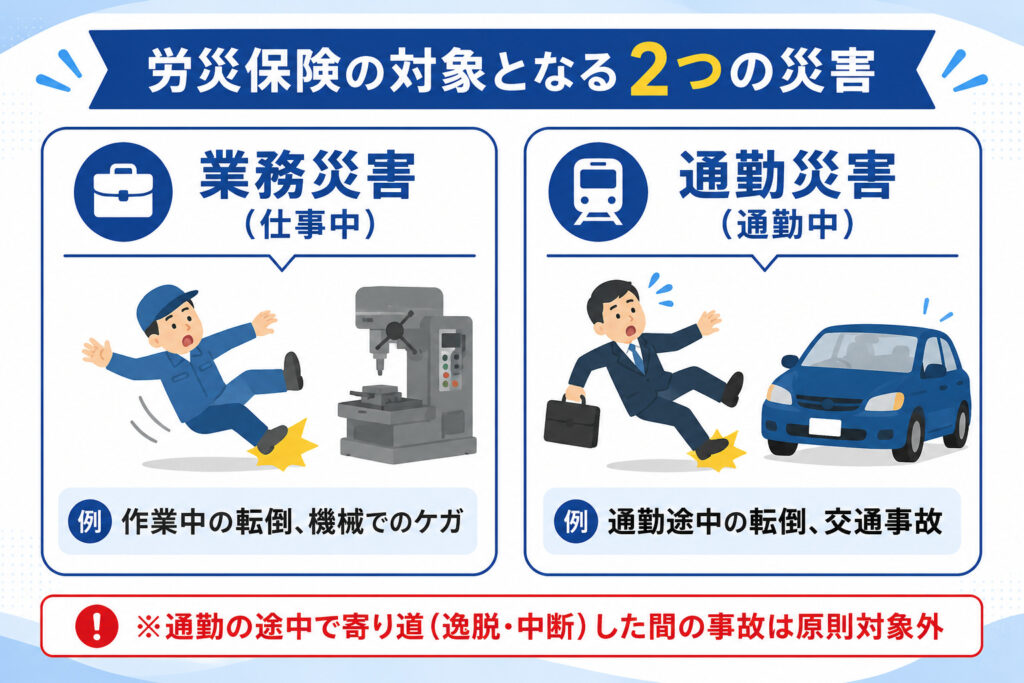 労災保険の対象となる2つの災害

業務災害
(仕事中)

例 作業中の転倒、機械でのケガ

通勤災害
(通勤中)

例 通勤途中の転倒、交通事故

! ※通勤の途中で寄り道(逸脱・中断)した間の事故は原則対象外